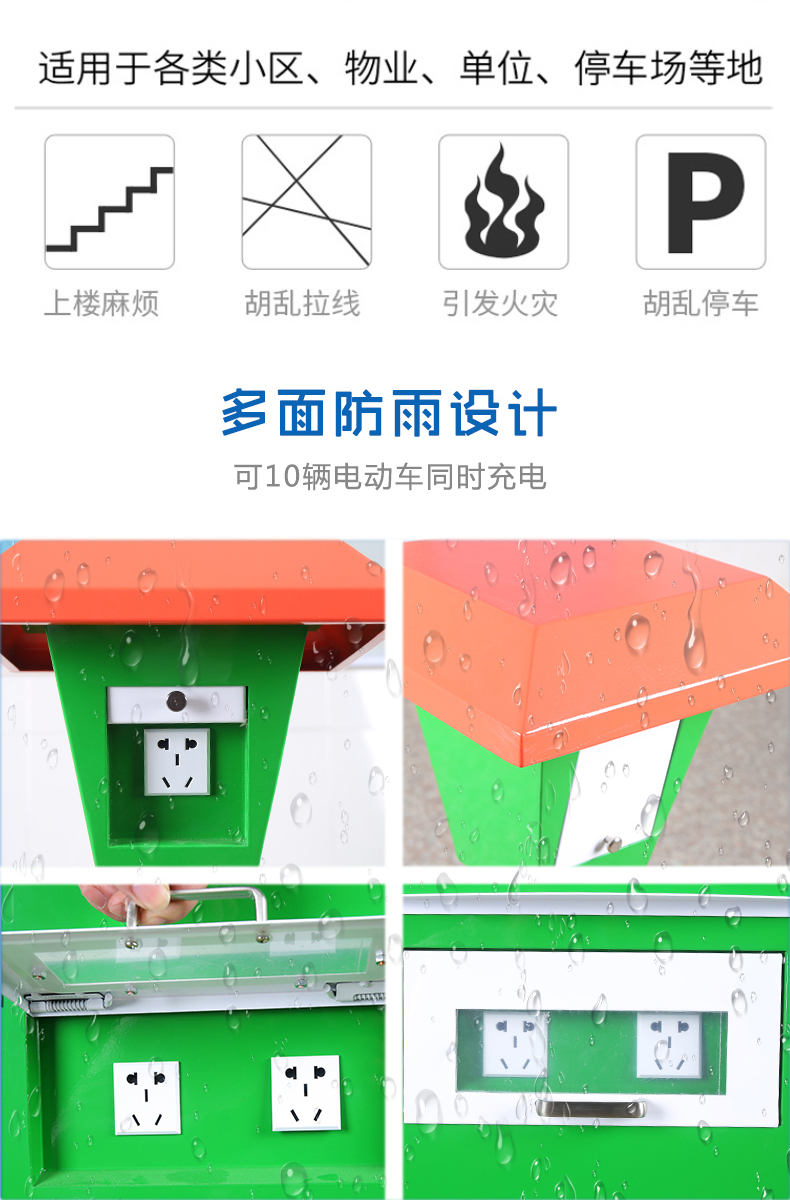 适用于各类小区、物业、单位、停车场等地

P

上楼麻烦
胡乱拉线
引发火灾
胡乱停车

多面防雨设计

可10辆电动车同时充电